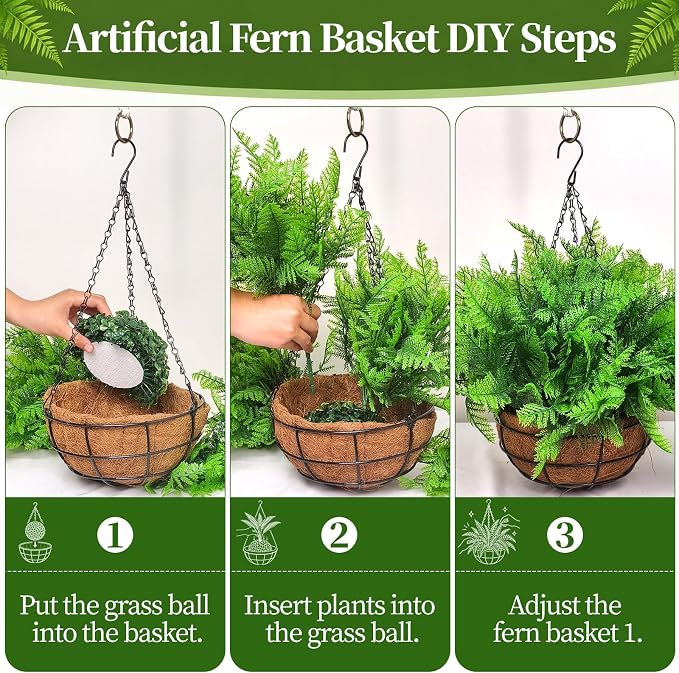 Artificial Fern Basket DIY Steps

1

Put the grass ball into the basket.

2

Insert plants into the grass ball.

3

Adjust the fern basket 1.