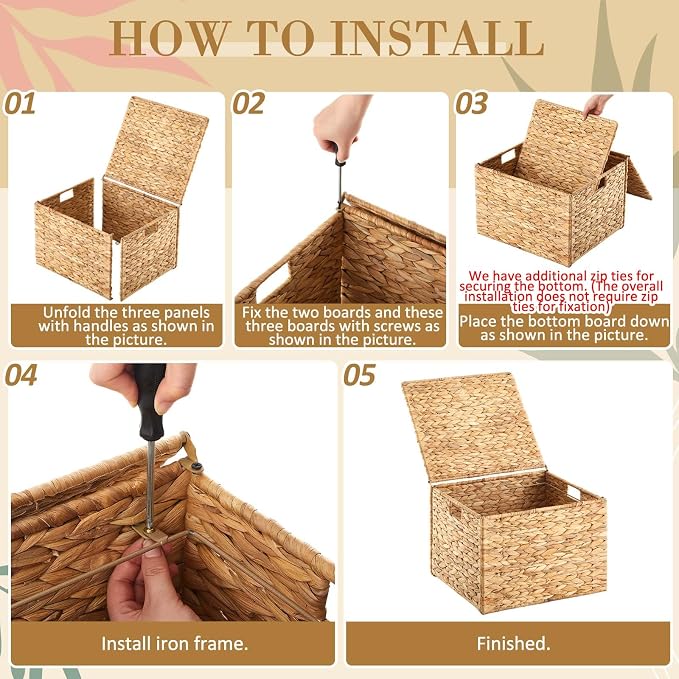 HOW TO INSTALL

01

Unfold the three panels with handles as shown in the picture.

02

Fix the two boards and these three boards with screws as shown in the picture.

03

We have additional zip ties for securing the bottom. (The overall installation does not require zip ties for fixation)

Place the bottom board down as shown in the picture.

04

Install iron frame.

05

Finished.