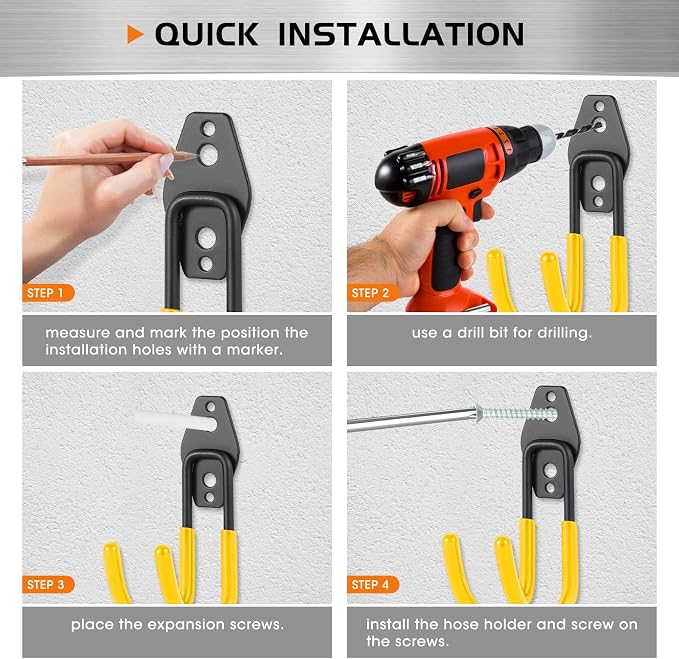 QUICK INSTALLATION

STEP 1

measure and mark the position the installation holes with a marker.

STEP 2

use a drill bit for drilling.

STEP 3

place the expansion screws.

STEP 4

install the hose holder and screw on the screws.