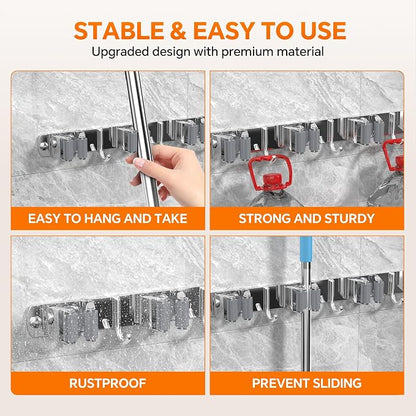 STABLE & EASY TO USE
Upgraded design with premium material

EASY TO HANG AND TAKE

STRONG AND STURDY

RUSTPROOF

PREVENT SLIDING