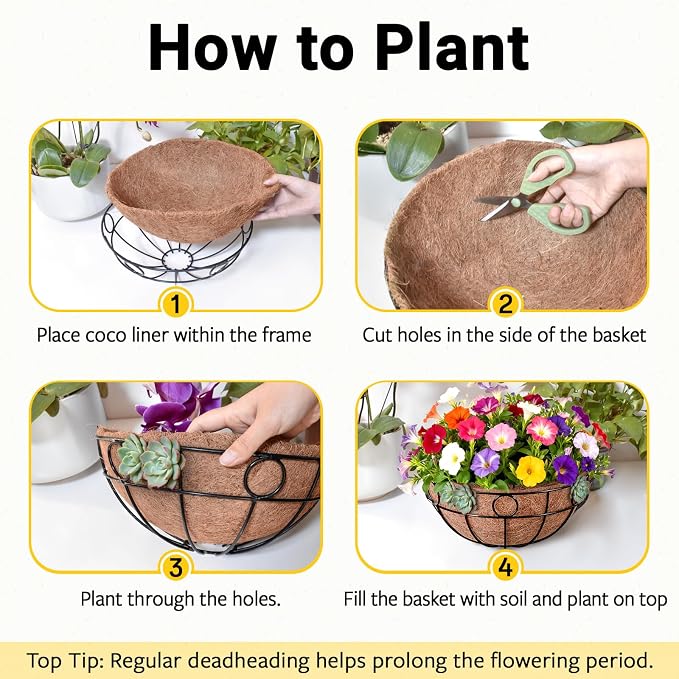 How to Plant

1
Place coco liner within the frame

2
Cut holes in the side of the basket

3
Plant through the holes.

4
Fill the basket with soil and plant on top

Top Tip: Regular deadheading helps prolong the flowering period.