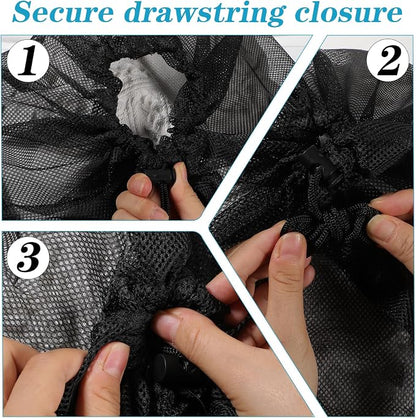 Secure drawstring closure

1

2

3