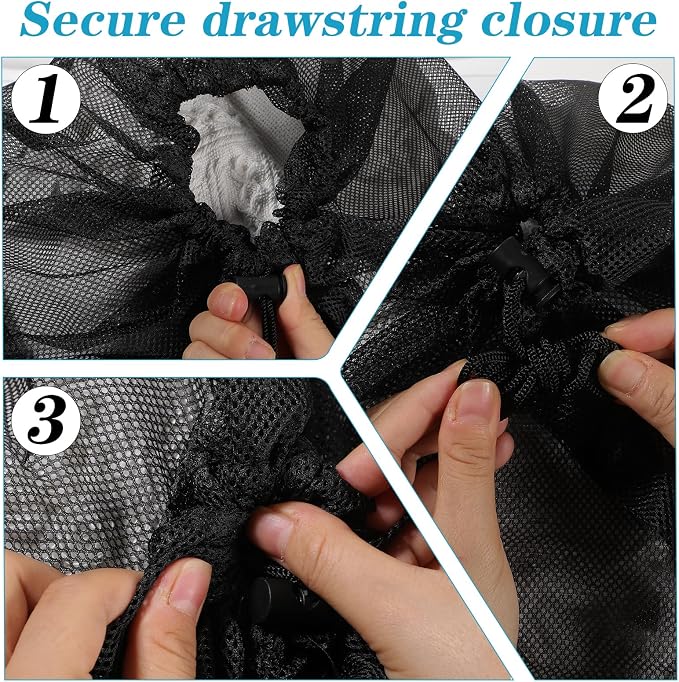 Secure drawstring closure

1

2

3