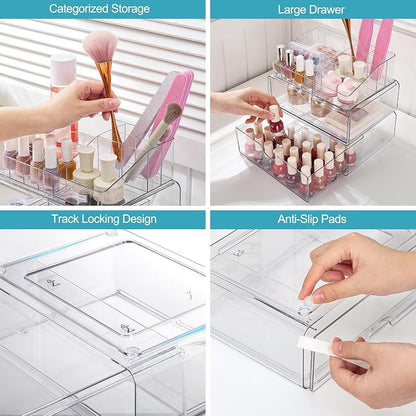 Categorized Storage

Large Drawer

Track Locking Design

Anti-Slip Pads