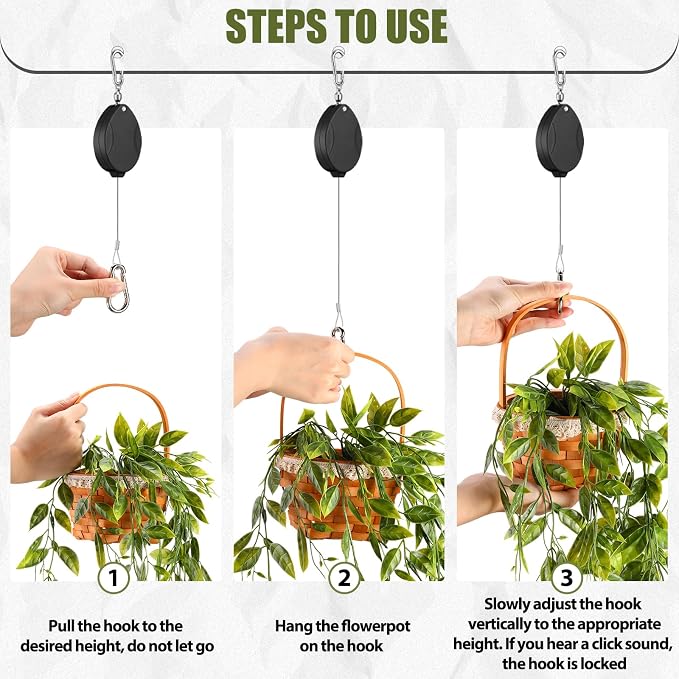 STEPS TO USE

1

Pull the hook to the desired height, do not let go

2

Hang the flowerpot on the hook

3

Slowly adjust the hook vertically to the appropriate height. If you hear a click sound, the hook is locked