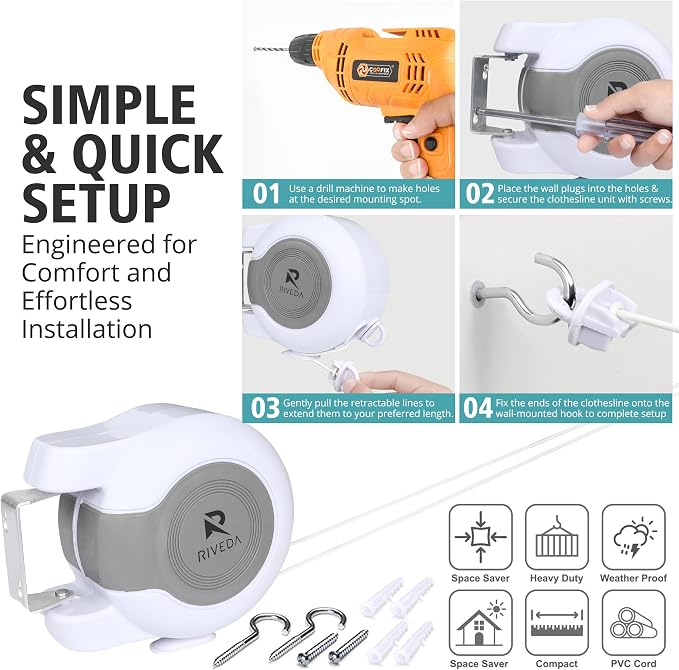 SIMPLE & QUICK SETUP

Engineered for Comfort and Effortless Installation

COOFIX

01 Use a drill machine to make holes at the desired mounting spot.

02 Place the wall plugs into the holes & secure the clothesline unit with screws.

RIVEDA

03 Gently pull the retractable lines to extend them to your preferred length.

04 Fix the ends of the clothesline onto the wall-mounted hook to complete setup

RIVEDA

Space Saver

Heavy Duty

Weather Proof

Space Saver

Compact

PVC Cord