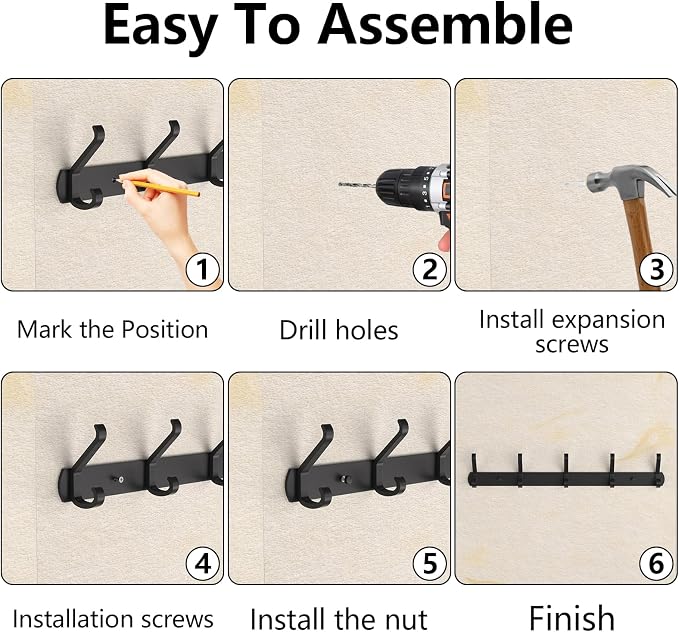 Easy To Assemble

1

Mark the Position

2

Drill holes

3

Install expansion screws

4

Installation screws

5

Install the nut

6

Finish