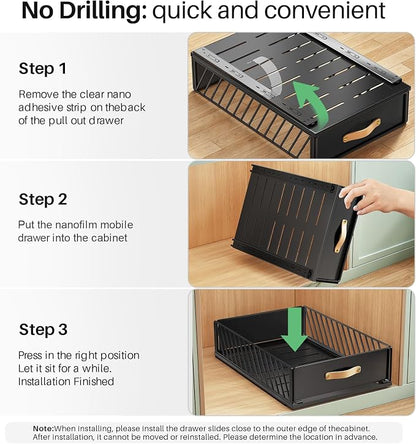 No Drilling: quick and convenient

Step 1

Remove the clear nano adhesive strip on theback of the pull out drawer

Step 2

Put the nanofilm mobile drawer into the cabinet

Step 3

Press in the right position
Let it sit for a while.
Installation Finished

Note:When installing, please install the drawer slides close to the outer edge of thecabinet. After installation, it cannot be moved or reinstalled. Please determine the location in advance.