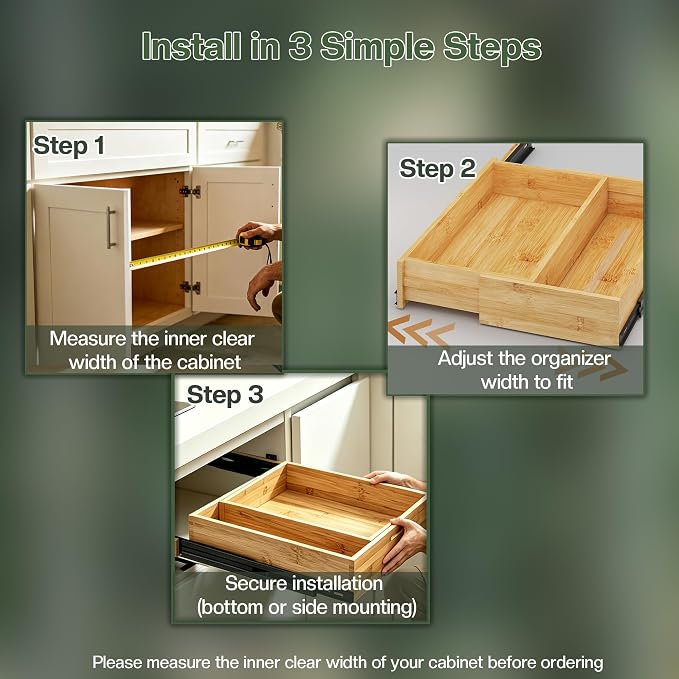 Install in 3 Simple Steps

Step 1

Measure the inner clear width of the cabinet

Step 2

Adjust the organizer width to fit

Step 3

Secure installation (bottom or side mounting)

Please measure the inner clear width of your cabinet before ordering