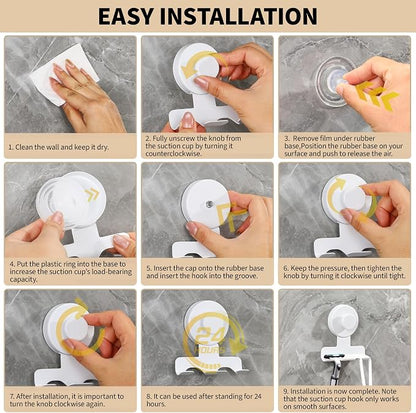 EASY INSTALLATION

1. Clean the wall and keep it dry.

2. Fully unscrew the knob from the suction cup by turning it counterclockwise.

3. Remove film under rubber base,Position the rubber base on your surface and push to release the air.

4. Put the plastic ring into the base to increase the suction cup's load-bearing capacity.

5. Insert the cap onto the rubber base and insert the hook into the groove.

6. Keep the pressure, then tighten the knob by turning it clockwise until tight.

7. After installation, it is important to turn the knob clockwise again.

24 HOURS

8. It can be used after standing for 24 hours.

9. Installation is now complete. Note that the suction cup hook only works on smooth surfaces.