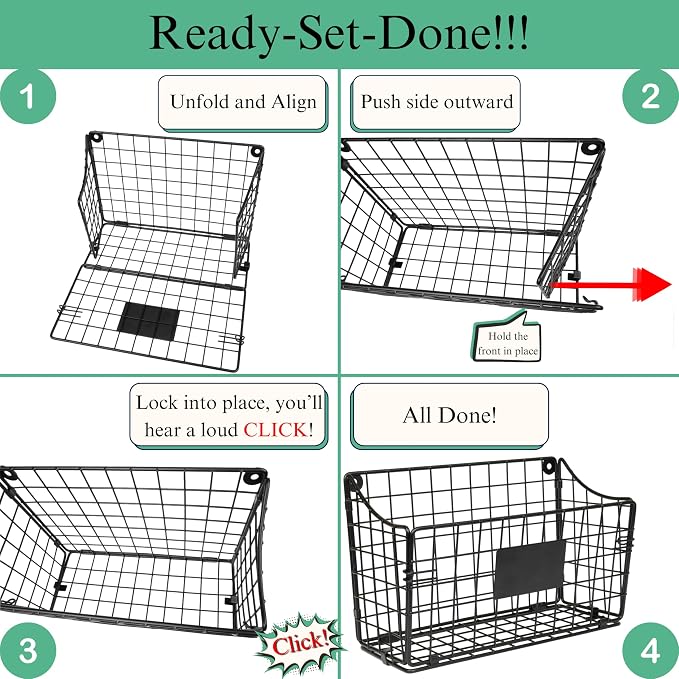 Ready-Set-Done!!!

1

Unfold and Align

Push side outward

2

Hold the front in place

Lock into place, you'll hear a loud CLICK!

All Done!

3

Click!

4