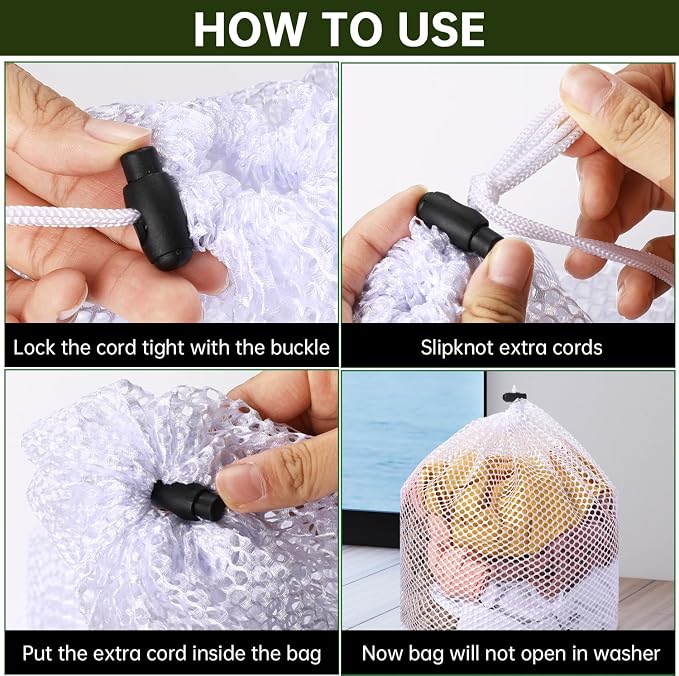 HOW TO USE

Lock the cord tight with the buckle

Slipknot extra cords

Put the extra cord inside the bag

Now bag will not open in washer