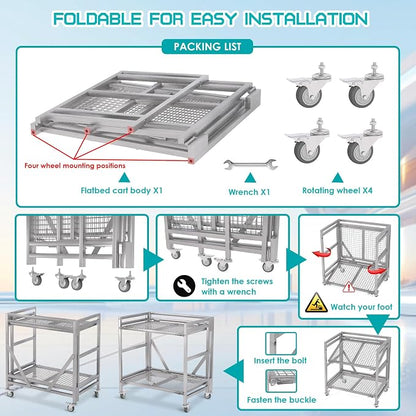 FOLDABLE FOR EASY INSTALLATION

PACKING LIST

Four wheel mounting positions

Flatbed cart body X1

Wrench X1

Rotating wheel X4

Tighten the screws with a wrench

Watch your foot

Insert the bolt

Fasten the buckle