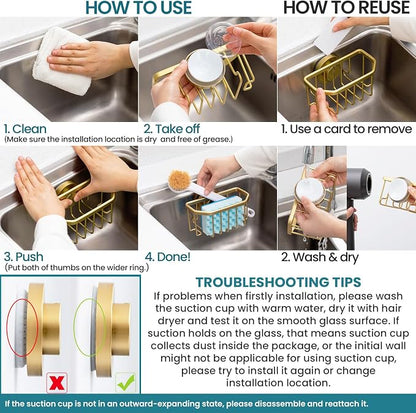 HOW TO USE

HOW TO REUSE

1. Clean
(Make sure the installation location is dry and free of grease.)

2. Take off

1. Use a card to remove

3. Push
(Put both of thumbs on the wider ring.)

4. Done!

2. Wash & dry

TROUBLESHOOTING TIPS

If problems when firstly installation, please wash the suction cup with warm water, dry it with hair dryer and test it on the smooth glass surface. If suction holds on the glass, that means suction cup collects dust inside the package, or the initial wall might not be applicable for using suction cup, please try to install it again or change installation location.

If the suction cup is not in an outward-expanding state, please disassemble and reattach it.