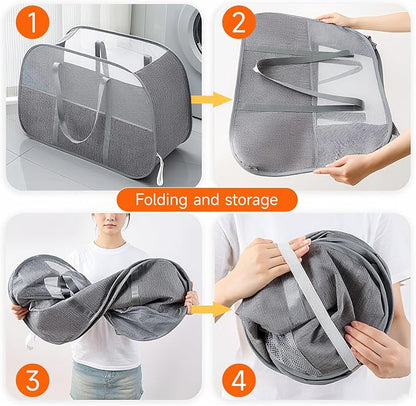 1

2

Folding and storage

3

4