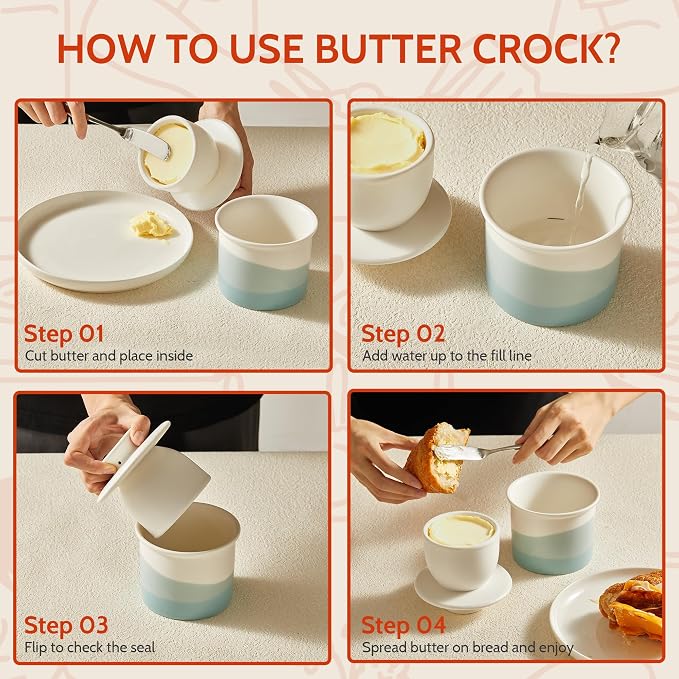 HOW TO USE BUTTER CROCK?

Step 01
Cut butter and place inside

Step 02
Add water up to the fill line

Step 03
Flip to check the seal

Step 04
Spread butter on bread and enjoy