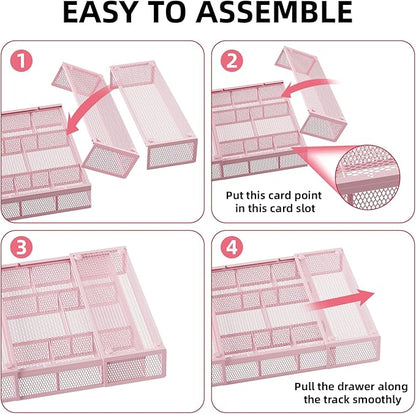 EASY TO ASSEMBLE

1

2

Put this card point in this card slot

3

4

Pull the drawer along the track smoothly