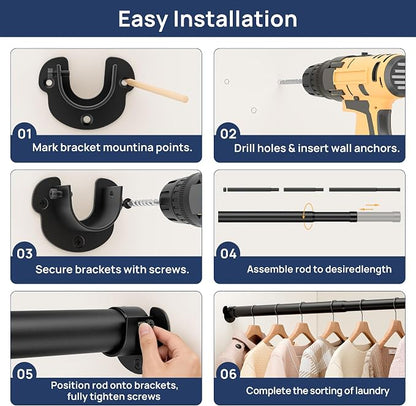 Easy Installation

01
Mark bracket mountina points.

02
Drill holes & insert wall anchors.

03
Secure brackets with screws.

04
Assemble rod to desiredlength

05
Position rod onto brackets, fully tighten screws

06
Complete the sorting of laundry