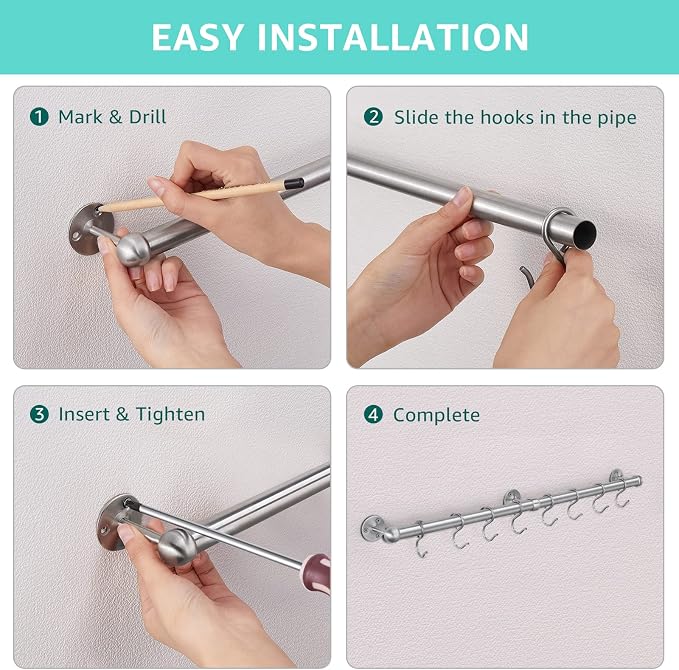 EASY INSTALLATION

1 Mark & Drill

2 Slide the hooks in the pipe

3 Insert & Tighten

4 Complete