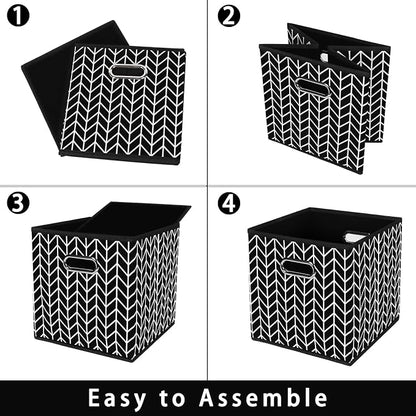 1

2

3

4

Easy to Assemble