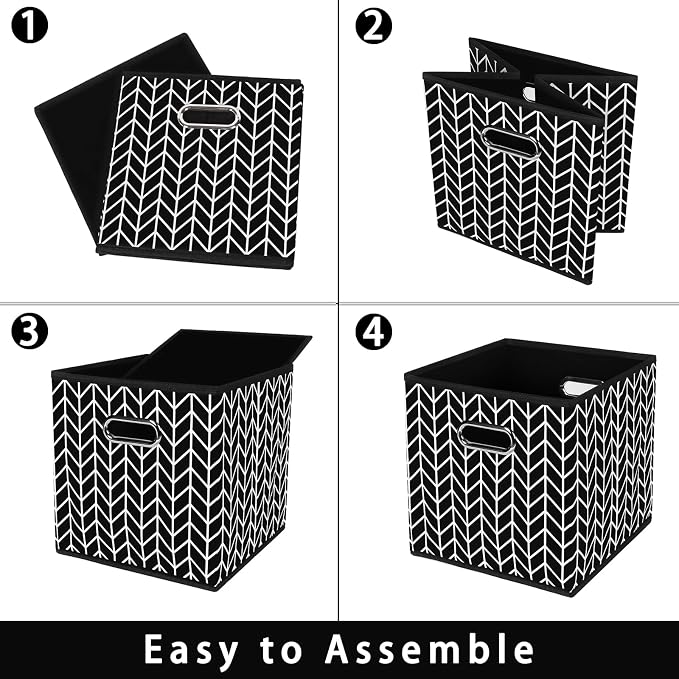 1

2

3

4

Easy to Assemble