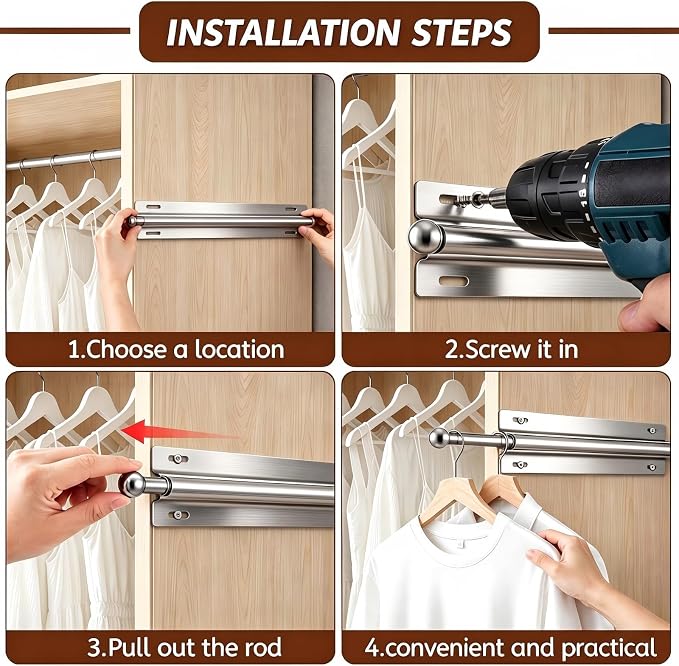 INSTALLATION STEPS

1.Choose a location

2.Screw it in

3.Pull out the rod

4.convenient and practical