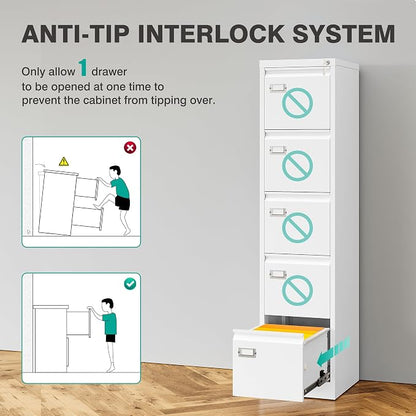 ANTI-TIP INTERLOCK SYSTEM

Only allow 1 drawer to be opened at one time to prevent the cabinet from tipping over.