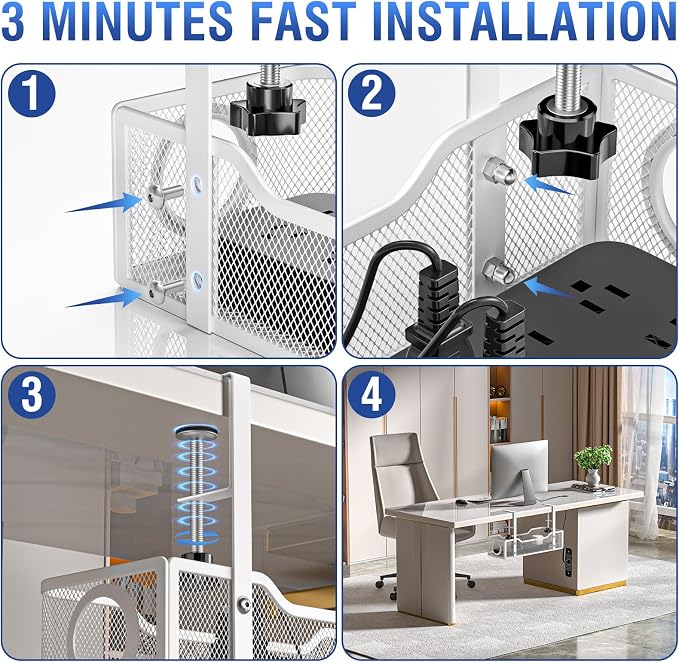 3 MINUTES FAST INSTALLATION

1

2

3

4