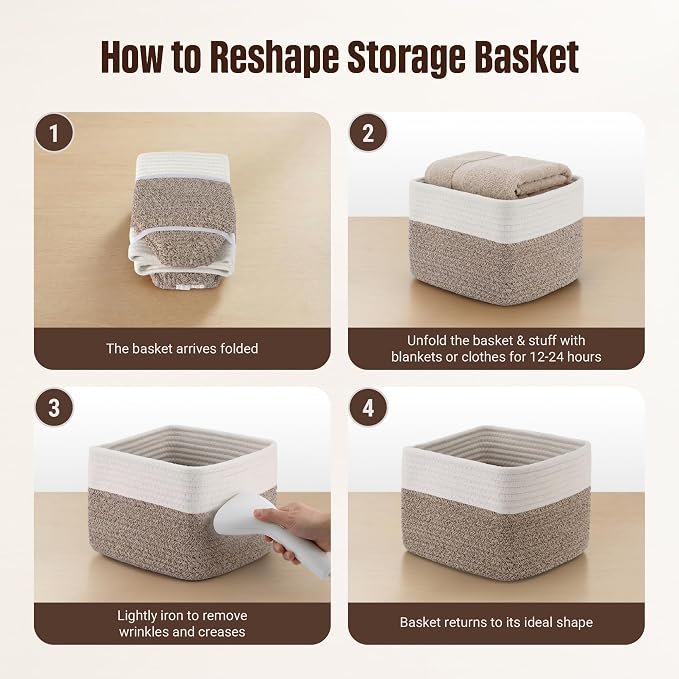 How to Reshape Storage Basket

1

The basket arrives folded

2

Unfold the basket & stuff with blankets or clothes for 12-24 hours

3

Lightly iron to remove wrinkles and creases

4

Basket returns to its ideal shape