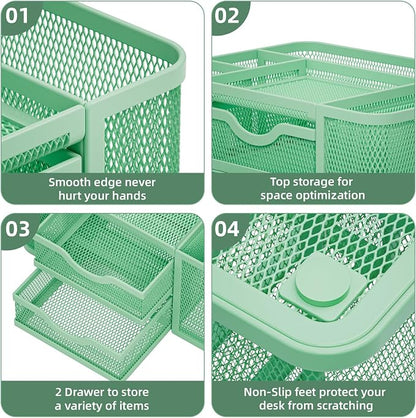 01

Smooth edge never hurt your hands

02

Top storage for space optimization

03

2 Drawer to store a variety of items

04

Non-Slip feet protect your desk from scratching