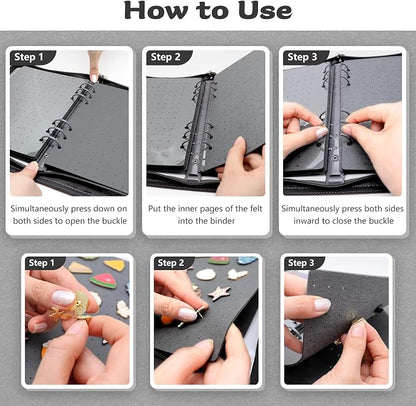 How to Use

Step 1

Simultaneously press down on both sides to open the buckle

Step 2

Put the inner pages of the felt into the binder

Step 3

Simultaneously press both sides inward to close the buckle

Step 1

Step 2

Step 3