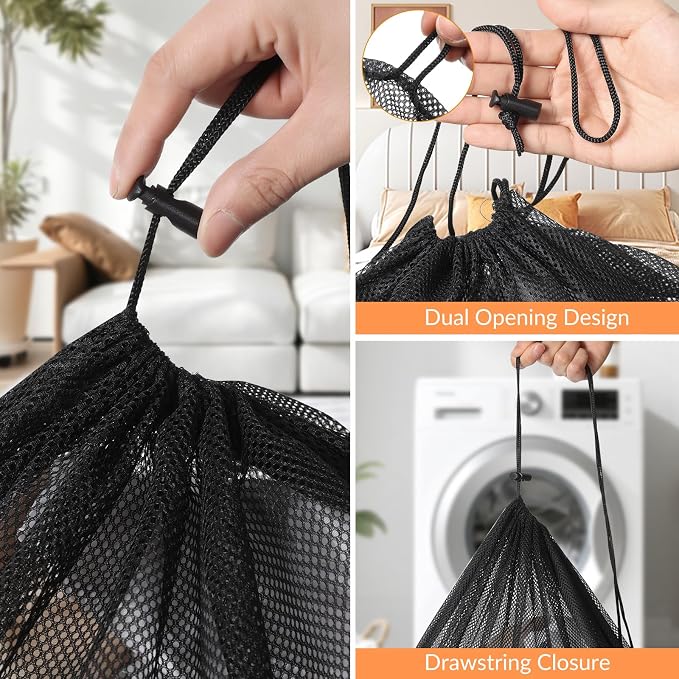 Dual Opening Design

Drawstring Closure