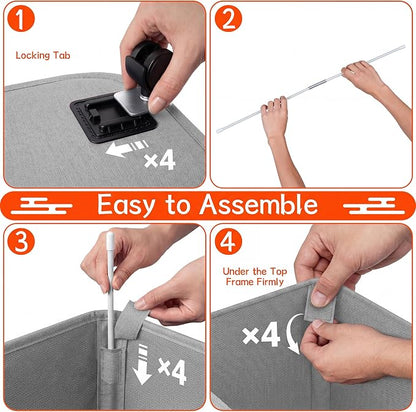 1

Locking Tab

×4

2

Easy to Assemble

3

×4

4

Under the Top Frame Firmly

×4