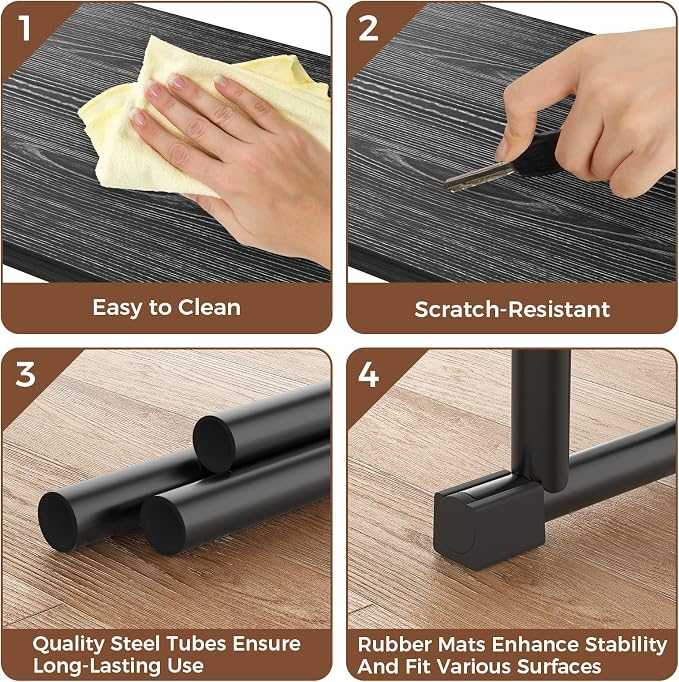 1

Easy to Clean

2

Scratch-Resistant

3

Quality Steel Tubes Ensure Long-Lasting Use

4

Rubber Mats Enhance Stability And Fit Various Surfaces