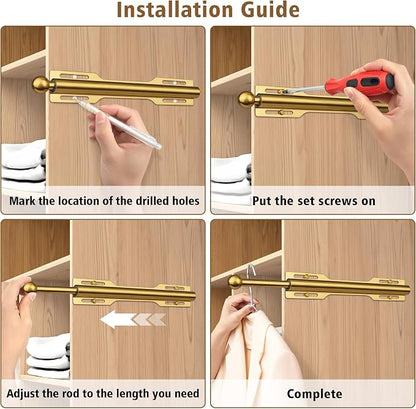 Installation Guide

Mark the location of the drilled holes

Put the set screws on

Adjust the rod to the length you need

Complete