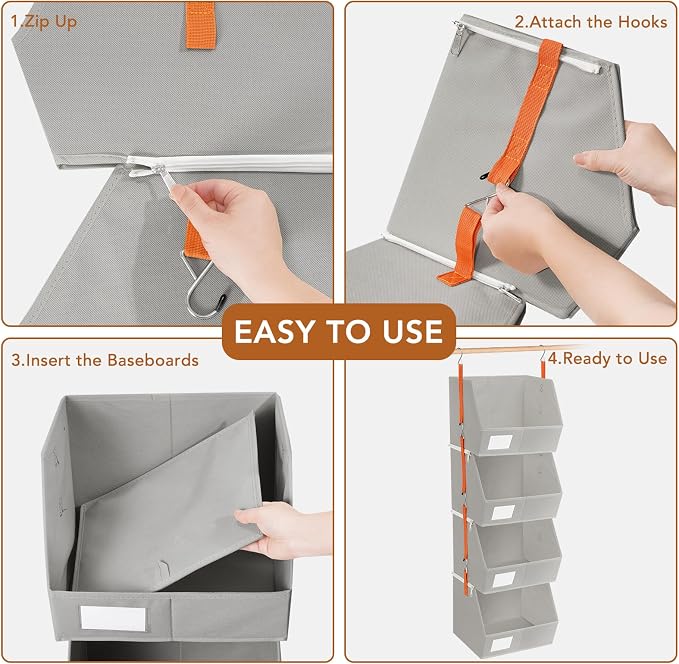 1.Zip Up

2.Attach the Hooks

EASY TO USE

3.Insert the Baseboards

4.Ready to Use