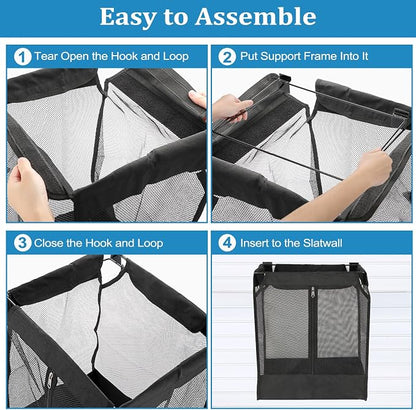 Easy to Assemble

1 Tear Open the Hook and Loop

2 Put Support Frame Into It

3 Close the Hook and Loop

4 Insert to the Slatwall