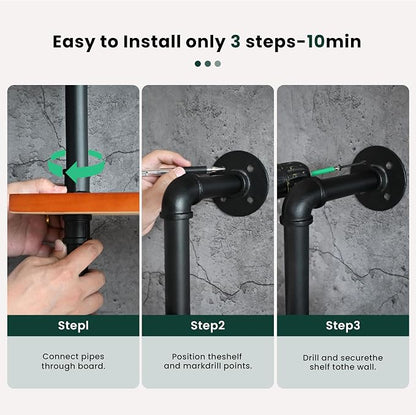 Easy to Install only 3 steps-10min

Stepl

Connect pipes through board.

Step2

Position theshelf and markdrill points.

Step3

Drill and securethe shelf tothe wall.