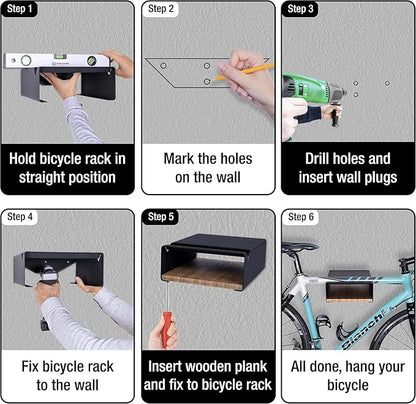 Step 1

Hold bicycle rack in straight position

Step 2

Mark the holes on the wall

Step 3

Drill holes and insert wall plugs

Step 4

Fix bicycle rack to the wall

Step 5

Insert wooden plank and fix to bicycle rack

Step 6

Bianchi

All done, hang your bicycle