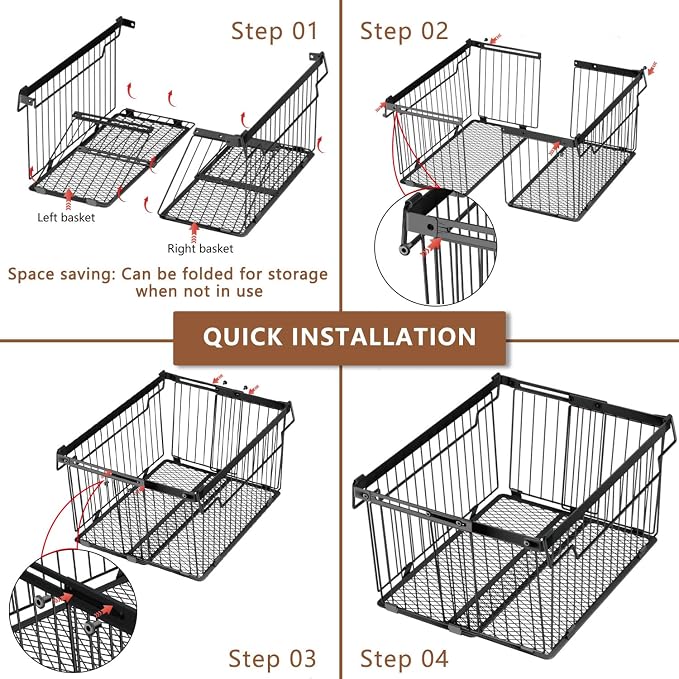 Step 01

Left basket

Right basket

Space saving: Can be folded for storage when not in use

Step 02

QUICK INSTALLATION

Step 03

Step 04