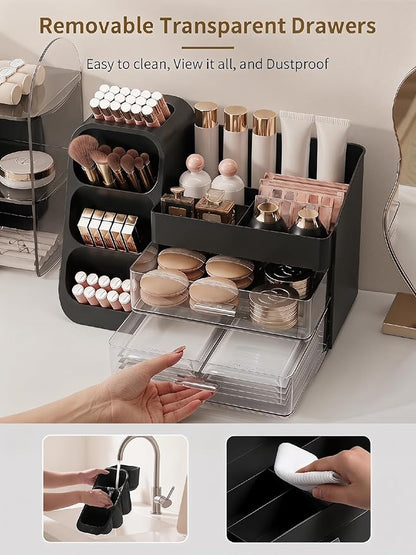 Removable Transparent Drawers

Easy to clean, View it all, and Dustproof