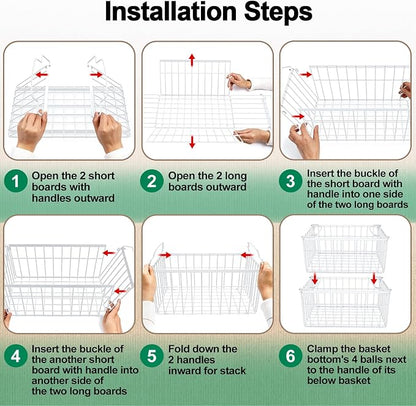 Installation Steps

1 Open the 2 short boards with handles outward

2 Open the 2 long boards outward

3 Insert the buckle of the short board with handle into one side of the two long boards

4 Insert the buckle of the another short board with handle into another side of the two long boards

5 Fold down the 2 handles inward for stack

6 Clamp the basket bottom's 4 balls next to the handle of its below basket