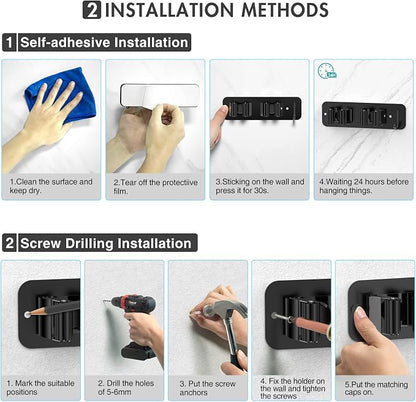 2 INSTALLATION METHODS

1 Self-adhesive Installation

1.Clean the surface and keep dry.

2.Tear off the protectiive film.

3.Sticking on the wall and press it for 30s.

24h

4.Waiting 24 hours before hanging things.

2 Screw Drilling Installation

1. Mark the suitable positions

2. Drill the holes of 5-6mm

3. Put the screw anchors

4. Fix the holder on the wall and tighten the screws

5.Put the matching caps on.