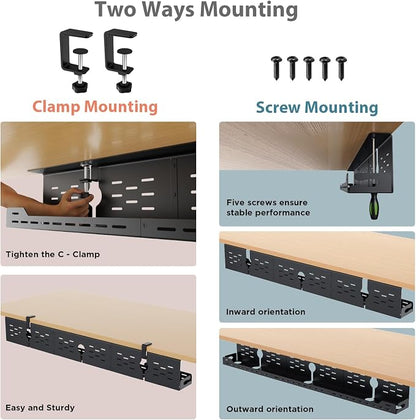 Two Ways Mounting

Clamp Mounting

Tighten the C - Clamp

Easy and Sturdy

Screw Mounting

Five screws ensure stable performance

Inward orientation

Outward orientation