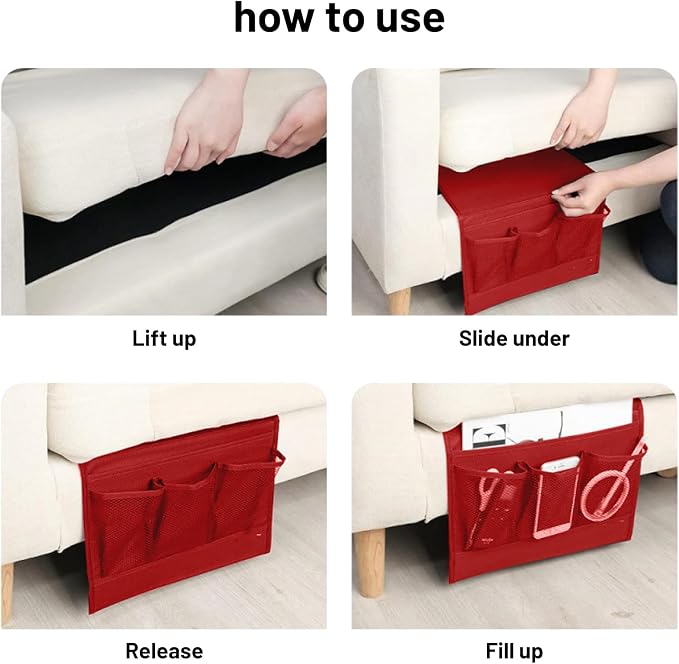 how to use

Lift up

Slide under

Release

Fill up