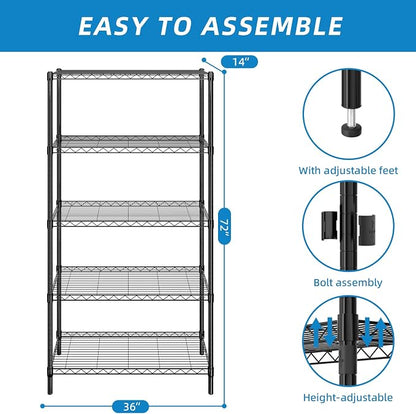 EASY TO ASSEMBLE

14"

72"

36"

With adjustable feet

Bolt assembly

Height-adjustable