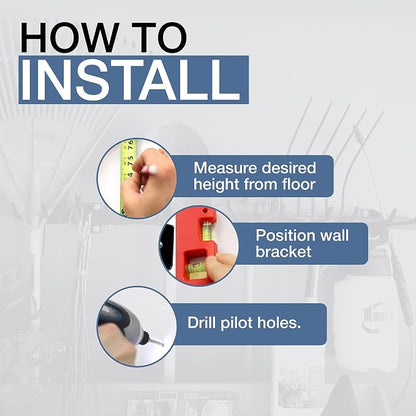 HOW TO
INSTALL

Measure desired height from floor

Position wall bracket

Drill pilot holes.