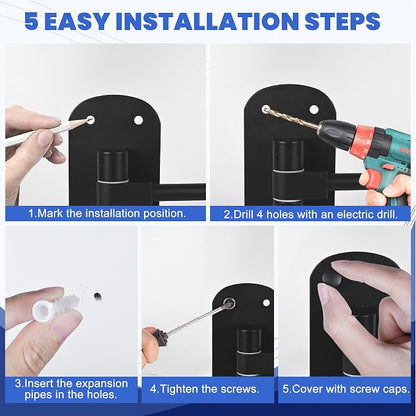 5 EASY INSTALLATION STEPS

1.Mark the installation position.

2.Drill 4 holes with an electric drill.

3.Insert the expansion pipes in the holes.

4.Tighten the screws.

5.Cover with screw caps.