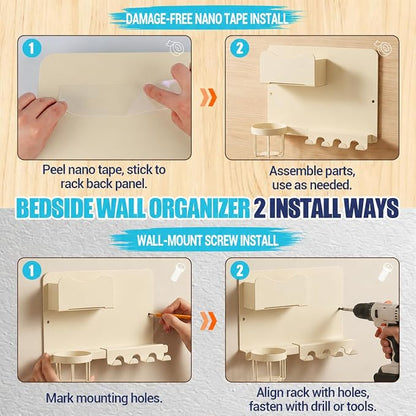 DAMAGE-FREE NANO TAPE INSTALL

1

Peel nano tape, stick to rack back panel.

2

Assemble parts, use as needed.

BEDSIDE WALL ORGANIZER 2 INSTALL WAYS

WALL-MOUNT SCREW INSTALL

1

Mark mounting holes.

2

Align rack with holes, fasten with drill or tools.