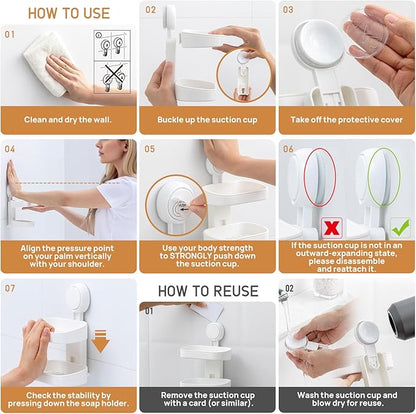 HOW TO USE

01

Clean and dry the wall.

02

Buckle up the suction cup

03

Take off the protective cover

04

Align the pressure point on your palm vertically with your shoulder.

05

Use your body strength to STRONGLY push down the suction cup.

06

If the suction cup is not in an outward-expanding state, please disassemble and reattach it.

07

Check the stability by pressing down the soap holder.

HOW TO REUSE

01

Remove the suction cup with a card (or similar).

02

Wash the suction cup and blow dry for reuse.